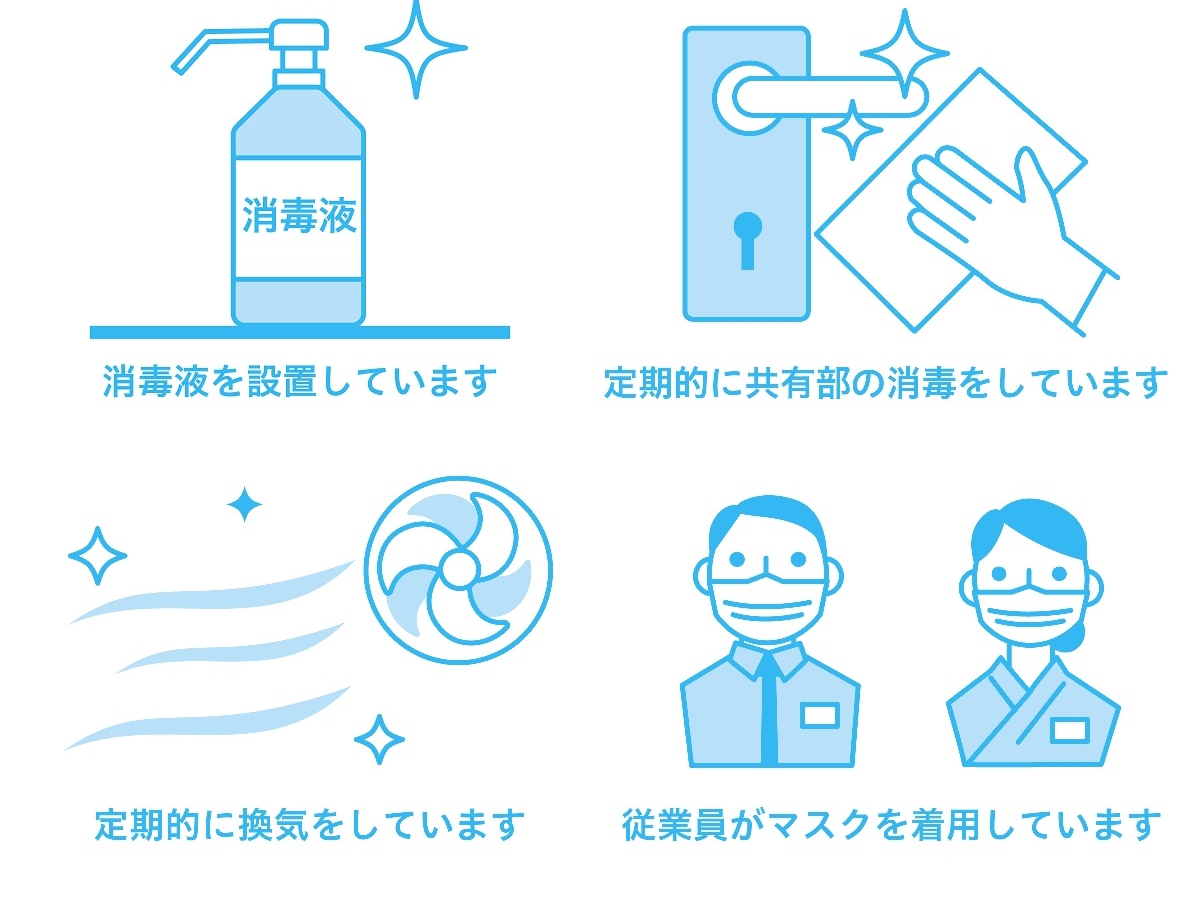 消毒液

消毒液を設置しています

定期的に共有部の消毒をしています

定期的に換気をしています

従業員がマスクを着用しています