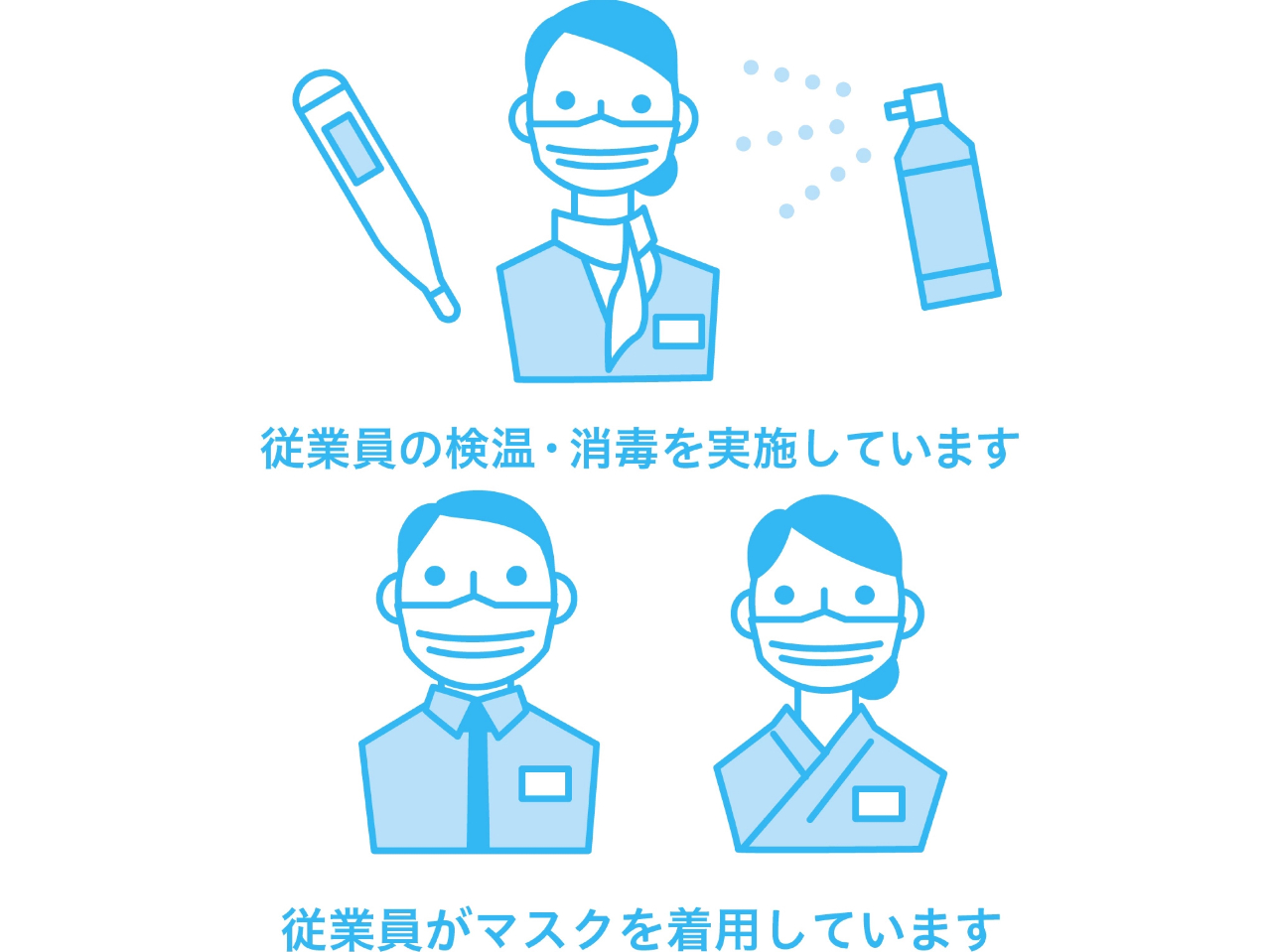 従業員の検温・消毒を実施しています

従業員がマスクを着用しています