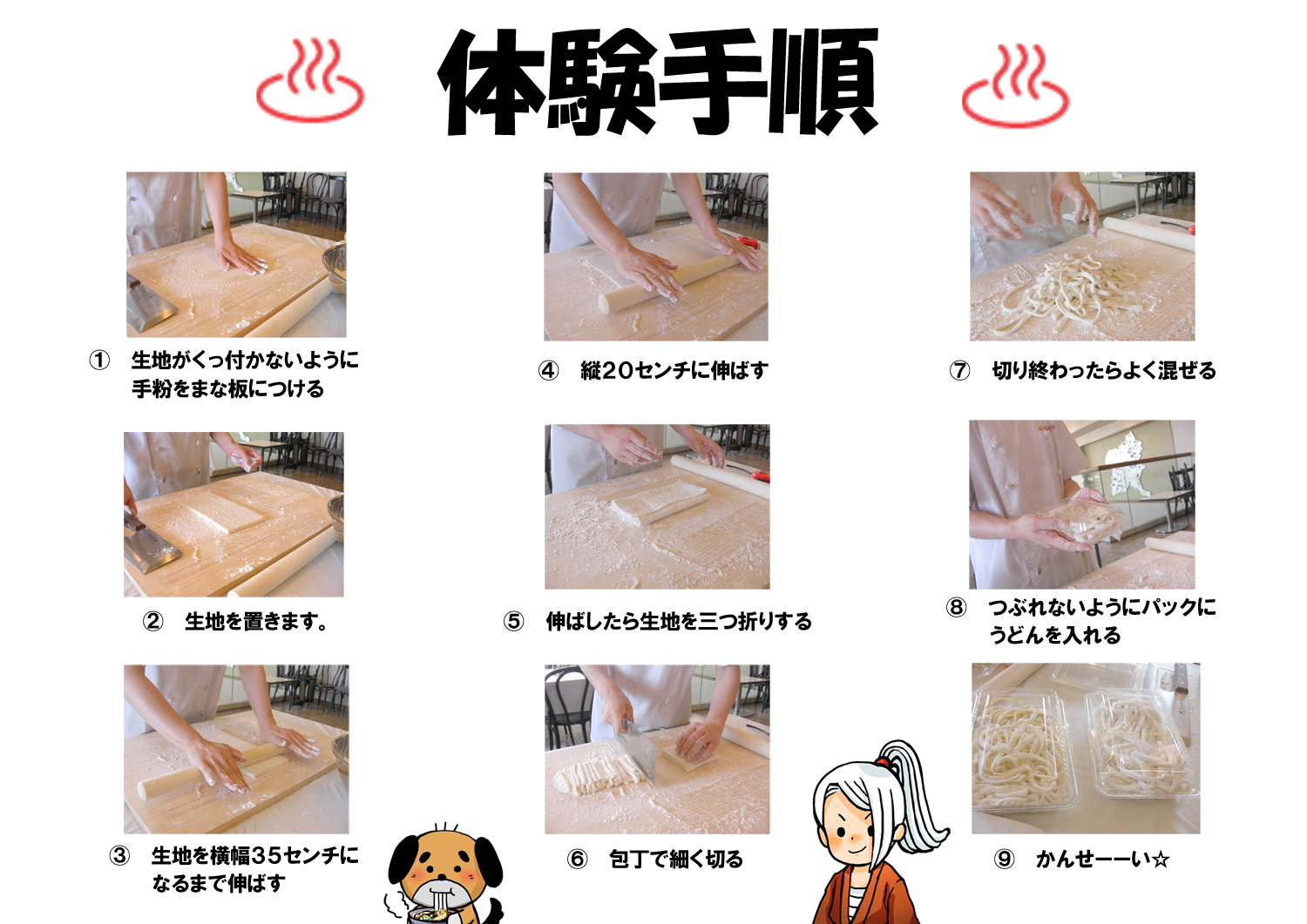 体験手順

① 生地がくっ付かないように手粉をまな板につける

② 生地を置きます。

③ 生地を横幅35センチになるまで伸ばす

④ 縦20センチに伸ばす

⑤ 伸ばしたら生地を三つ折りする

⑥ 包丁で細く切る

⑦ 切り終わったらよく混ぜる

⑧ つぶれないようにパックにうどんを入れる

⑨ かんせーーい☆