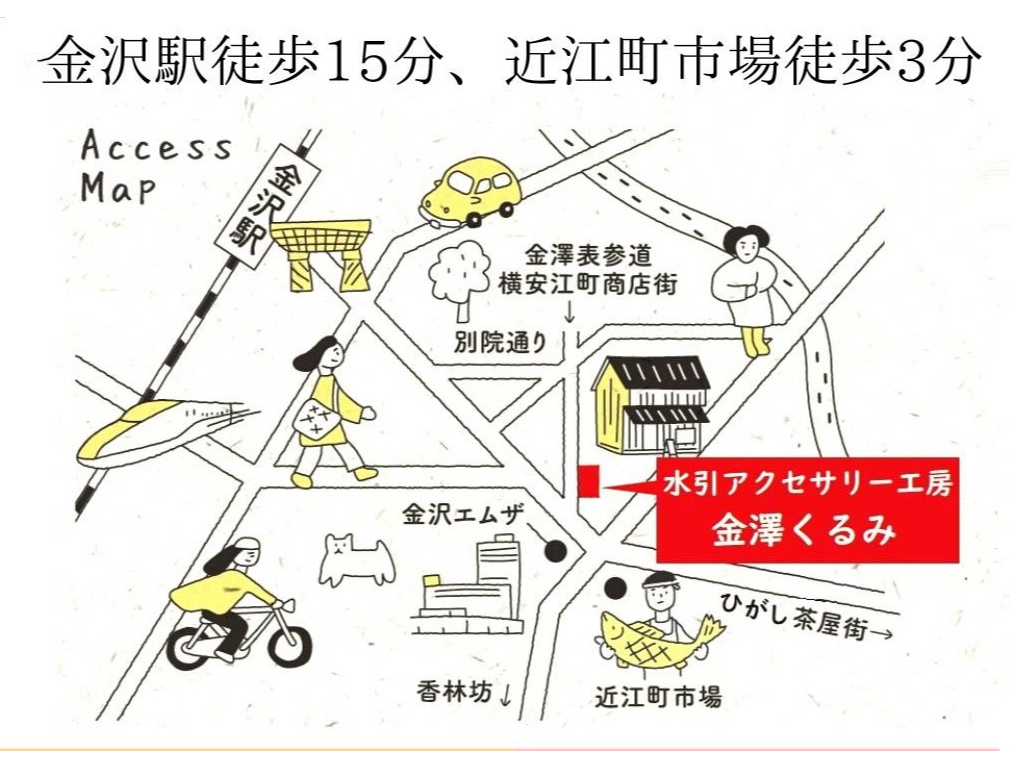 金沢駅徒歩15分、近江町市場徒歩3分

Access Map

金沢駅

金澤表参道
横安江町商店街
↓

別院通り

水引アクセサリー工房
金澤くるみ

金沢エムザ

ひがし茶屋街→

香林坊↓

近江町市場