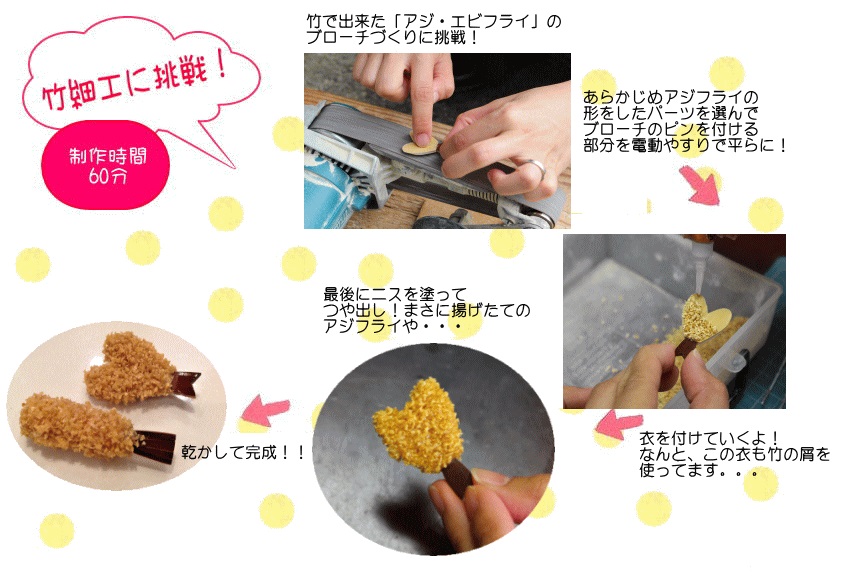 竹細工に挑戦！

制作時間
60分

竹で出来た「アジ・エビフライ」のブローチづくりに挑戦！

あらかじめアジフライの形をしたパーツを選んでブローチのピンを付ける部分を電動やすりで平らに！

衣を付けていくよ！
なんと、この衣も竹の屑を使ってます。。。

最後にニスを塗ってつや出し！まさに揚げたてのアジフライや・・・

乾かして完成！！