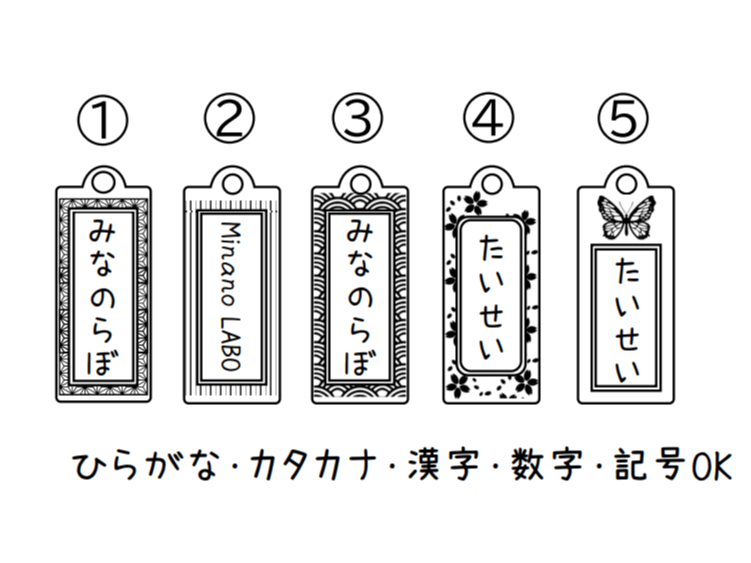 ①
みなのらぼ

②
Minano LABO

③
みなのらぼ

④
たいせい

⑤
たいせい

ひらがな・カタカナ・漢字・数字・記号OK