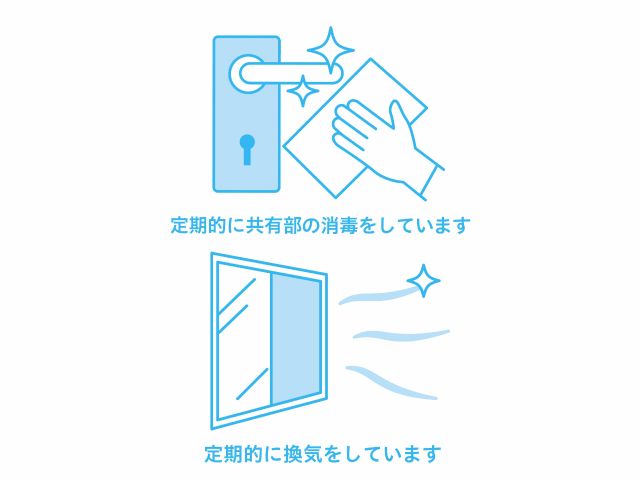 定期的に共有部の消毒をしています

定期的に換気をしています