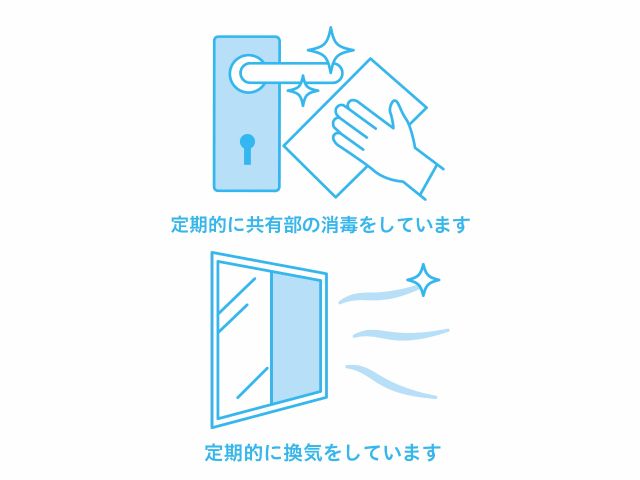 定期的に共有部の消毒をしています

定期的に換気をしています