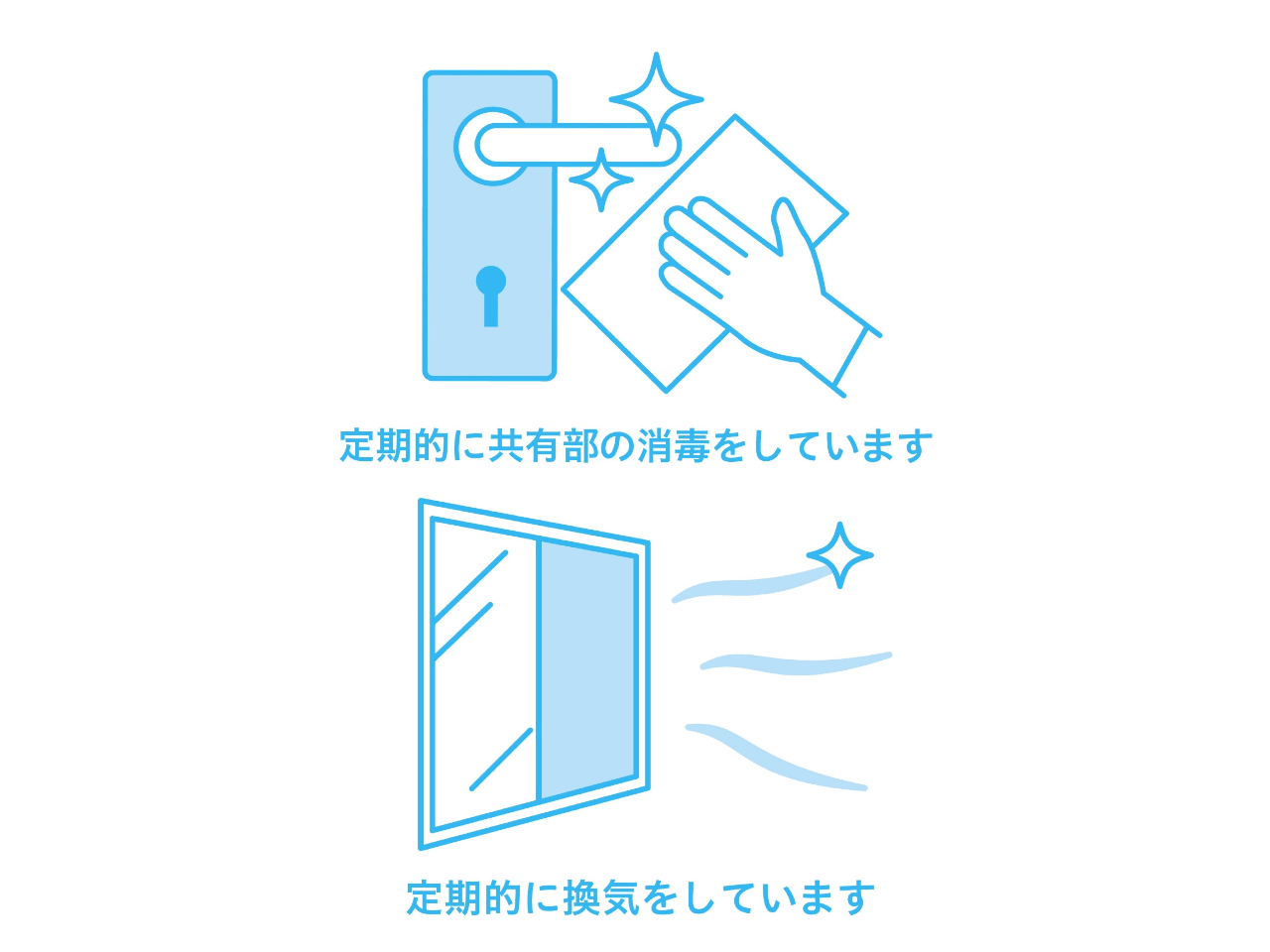 定期的に共有部の消毒をしています

定期的に換気をしています