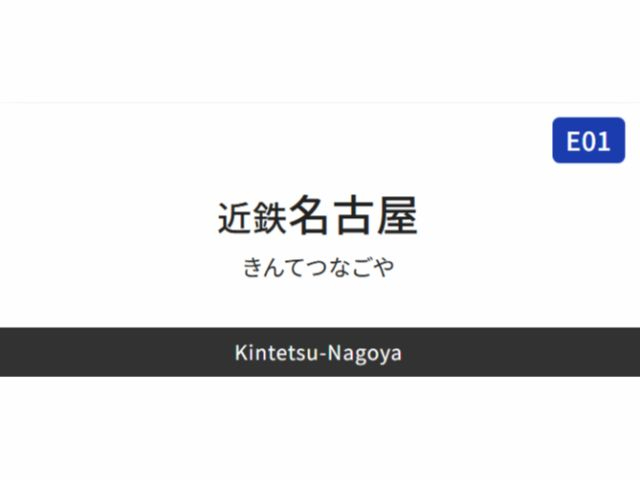 E01

近鉄名古屋

きんてつなごや

Kintetsu-Nagoya