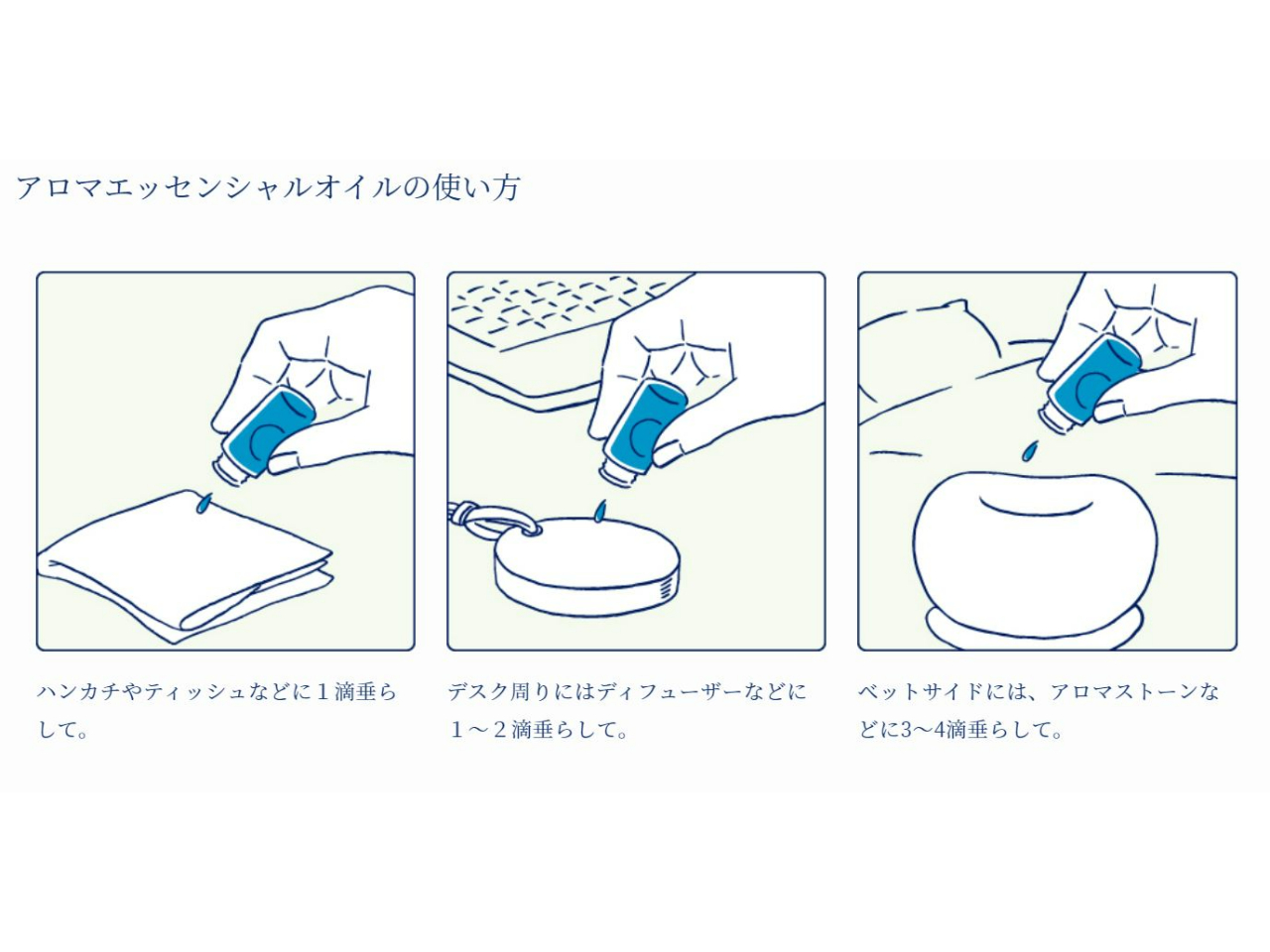 アロマエッセンシャルオイルの使い方

ハンカチやティッシュなどに１滴垂らして。

デスク周りにはディフューザーなどに１～２滴垂らして。

ベットサイドには、アロマストーンなどに3～4滴垂らして。