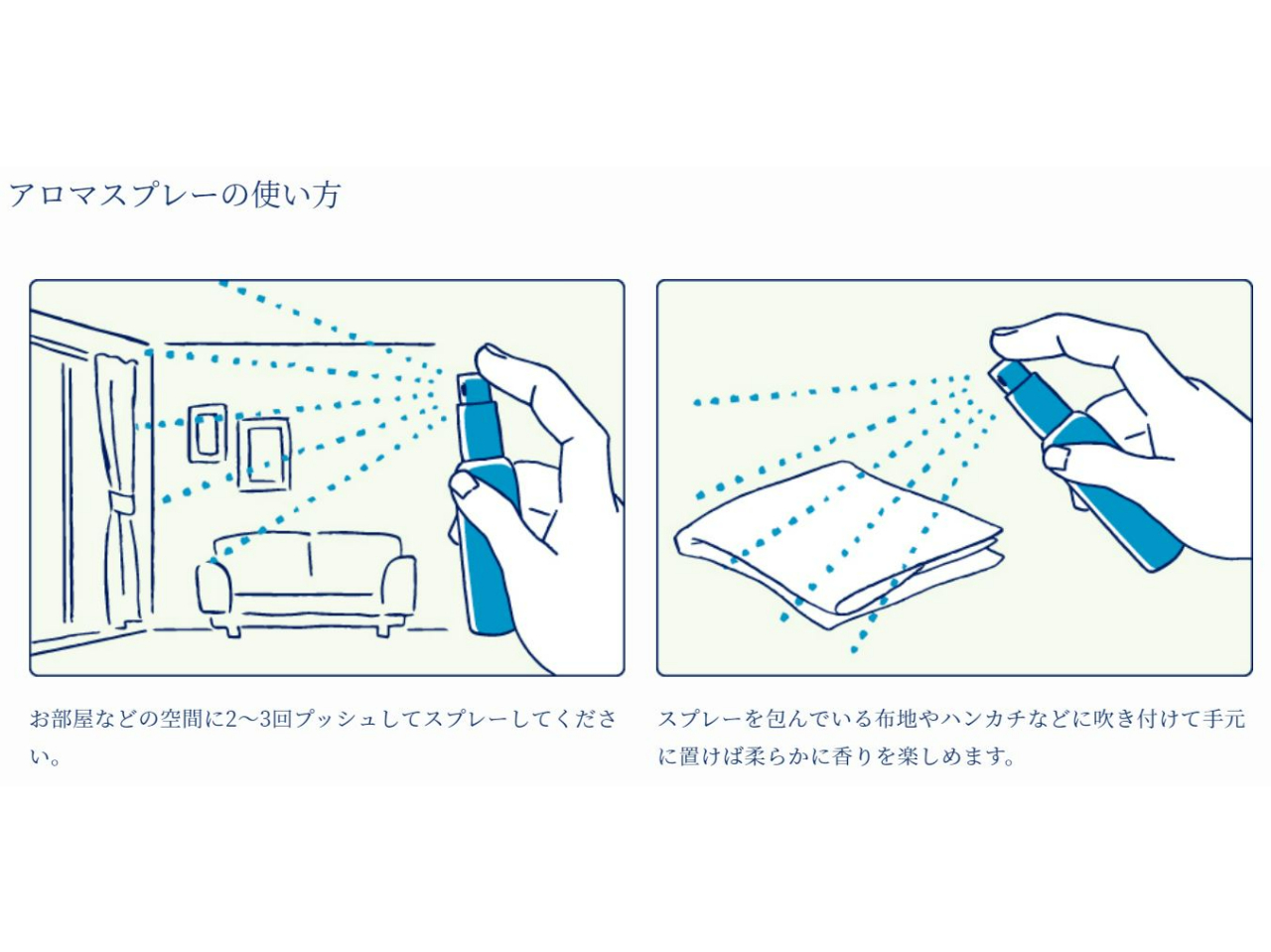 アロマスプレーの使い方

お部屋などの空間に2〜3回プッシュしてスプレーしてください。

スプレーを包んでいる布地やハンカチなどに吹き付けて手元に置けば柔らかに香りを楽しめます。