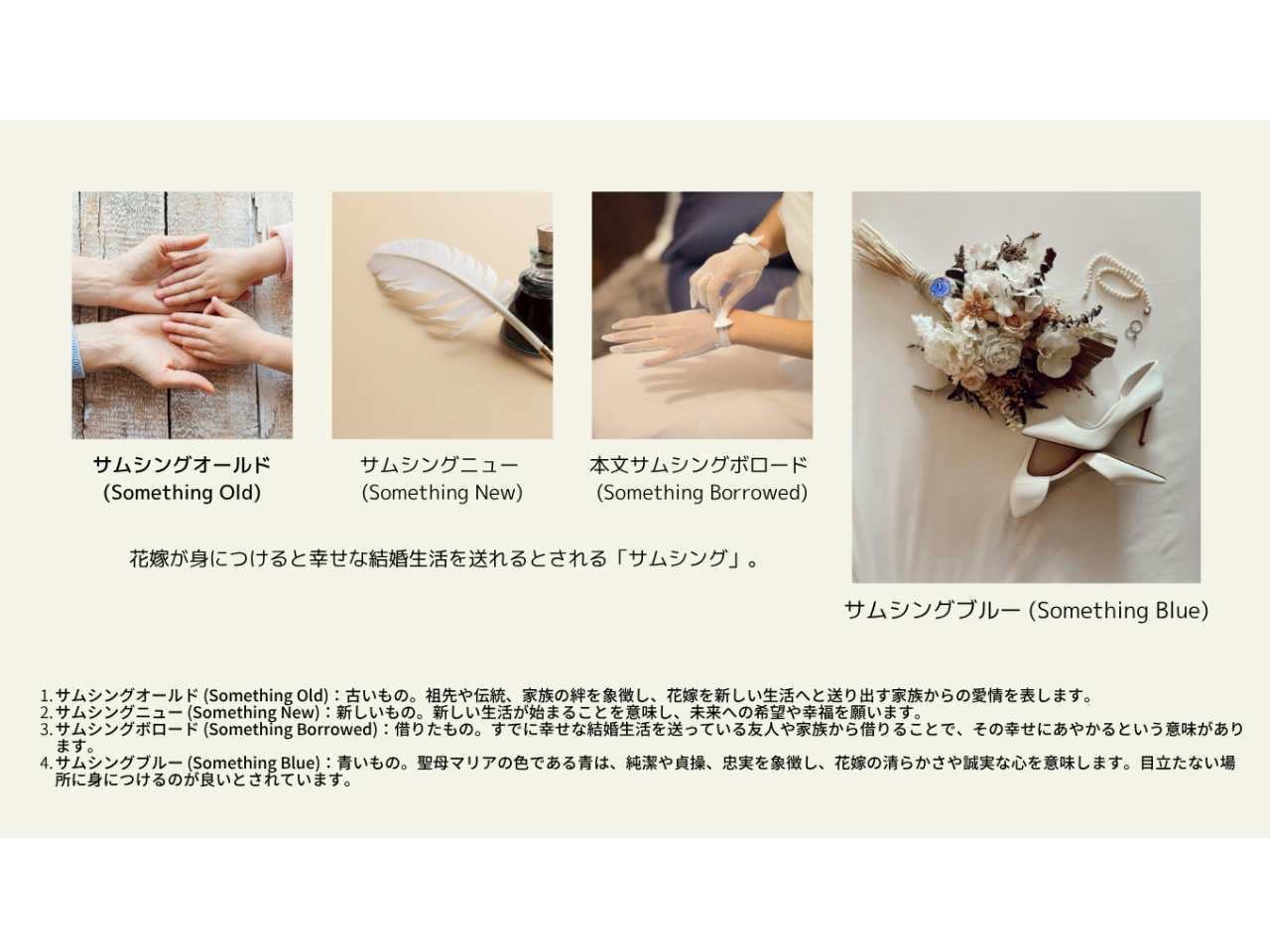 サムシングオールド
(Something Old)

サムシングニュー
(Something New)

本文サムシングボロード
(Something Borrowed)

花嫁が身につけると幸せな結婚生活を送れるとされる「サムシング」。

サムシングブルー (Something Blue)

1. サムシングオールド (Something Old)：古いもの。祖先や伝統、家族の絆を象徴し、花嫁を新しい生活へと送り出す家族からの愛情を表します。
2. サムシングニュー (Something New)：新しいもの。新しい生活が始まることを意味し、未来への希望や幸福を願います。
3. サムシングボロード (Something Borrowed)：借りたもの。すでに幸せな結婚生活を送っている友人や家族から借りることで、その幸せにあやかるという意味があります。
4. サムシングブルー (Something Blue)：青いもの。聖母マリアの色である青は、純潔や貞操、忠実を象徴し、花嫁の清らかさや誠実な心を意味します。目立たない場所に身につけるのが良いとされています。