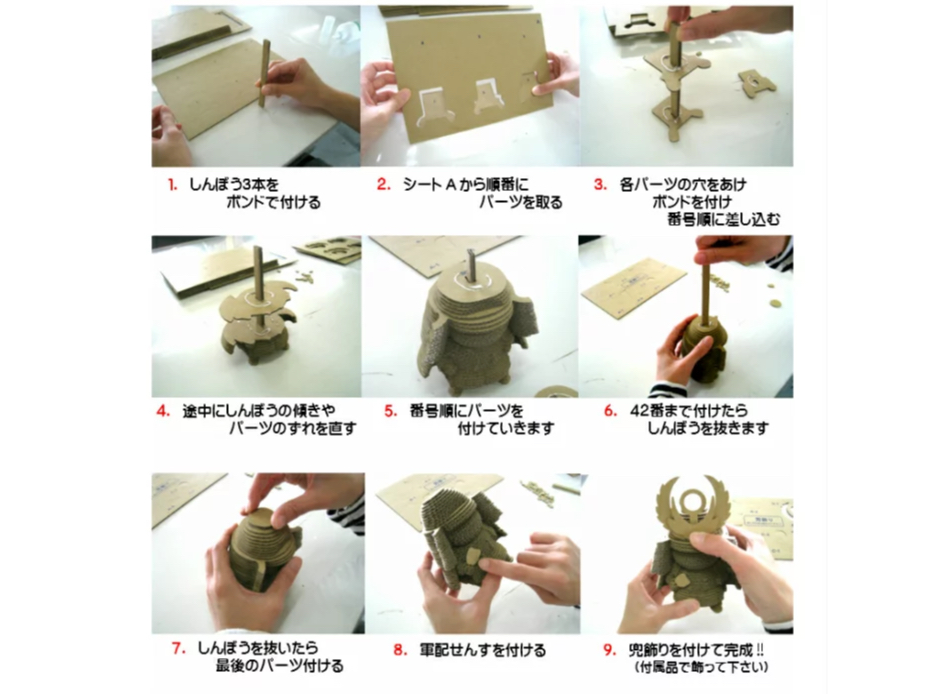 1. しんぼう3本を
ボンドで付ける

2. シートＡから順番に
パーツを取る

3. 各パーツの穴をあけ
ボンドを付け
番号順に差し込む

4. 途中にしんぼうの傾きや
パーツのずれを直す

5. 番号順にパーツを
付けていきます

6. 42番まで付けたら
しんぼうを抜きます

7. しんぼうを抜いたら
最後のパーツ付ける

8. 軍配せんすを付ける

9. 兜飾りを付けて完成!!
（付属品で飾って下さい）