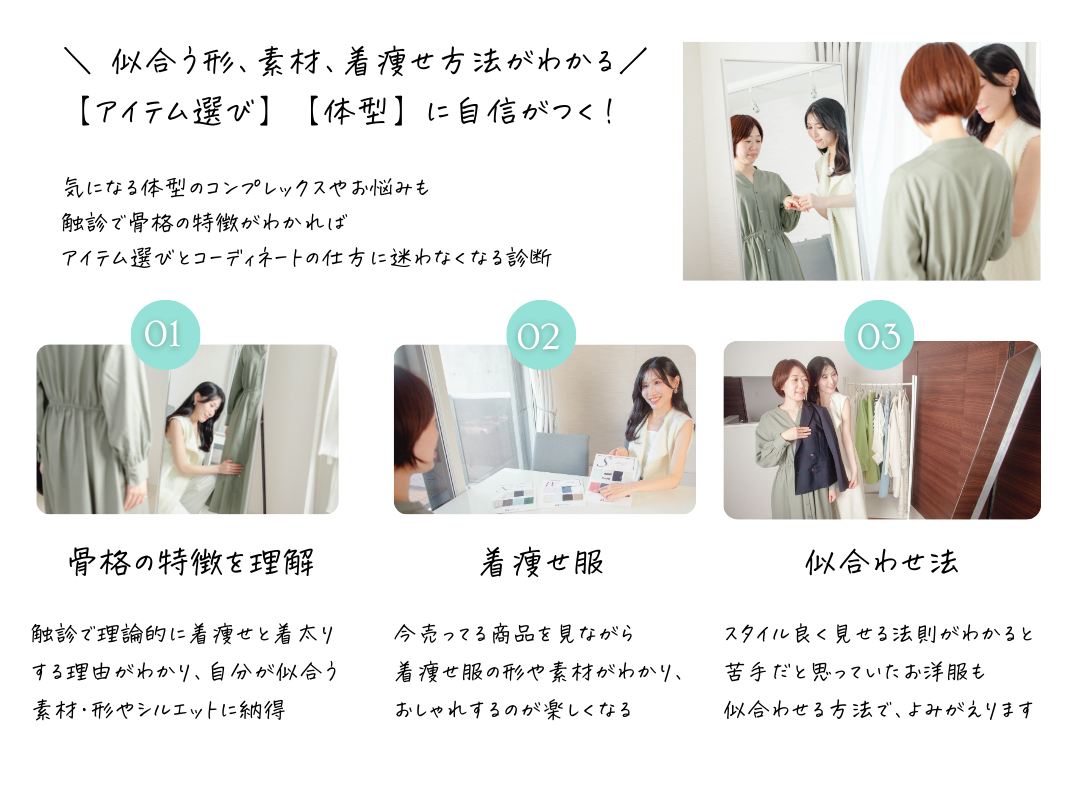 ＼ 似合う形、素材、着痩せ方法がわかる／
【アイテム選び】【体型】に自信がつく！

気になる体型のコンプレックスやお悩みも
触診で骨格の特徴がわかれば
アイテム選びとコーディネートの仕方に迷わなくなる診断

01

骨格の特徴を理解

触診で理論的に着痩せと着太りする理由がわかり、自分が似合う素材・形やシルエットに納得

02

着痩せ服

今売ってる商品を見ながら
着痩せ服の形や素材がわかり、
おしゃれするのが楽しくなる

03

似合わせ法

スタイル良く見せる法則がわかると
苦手だと思っていたお洋服も
似合わせる方法で、よみがえります