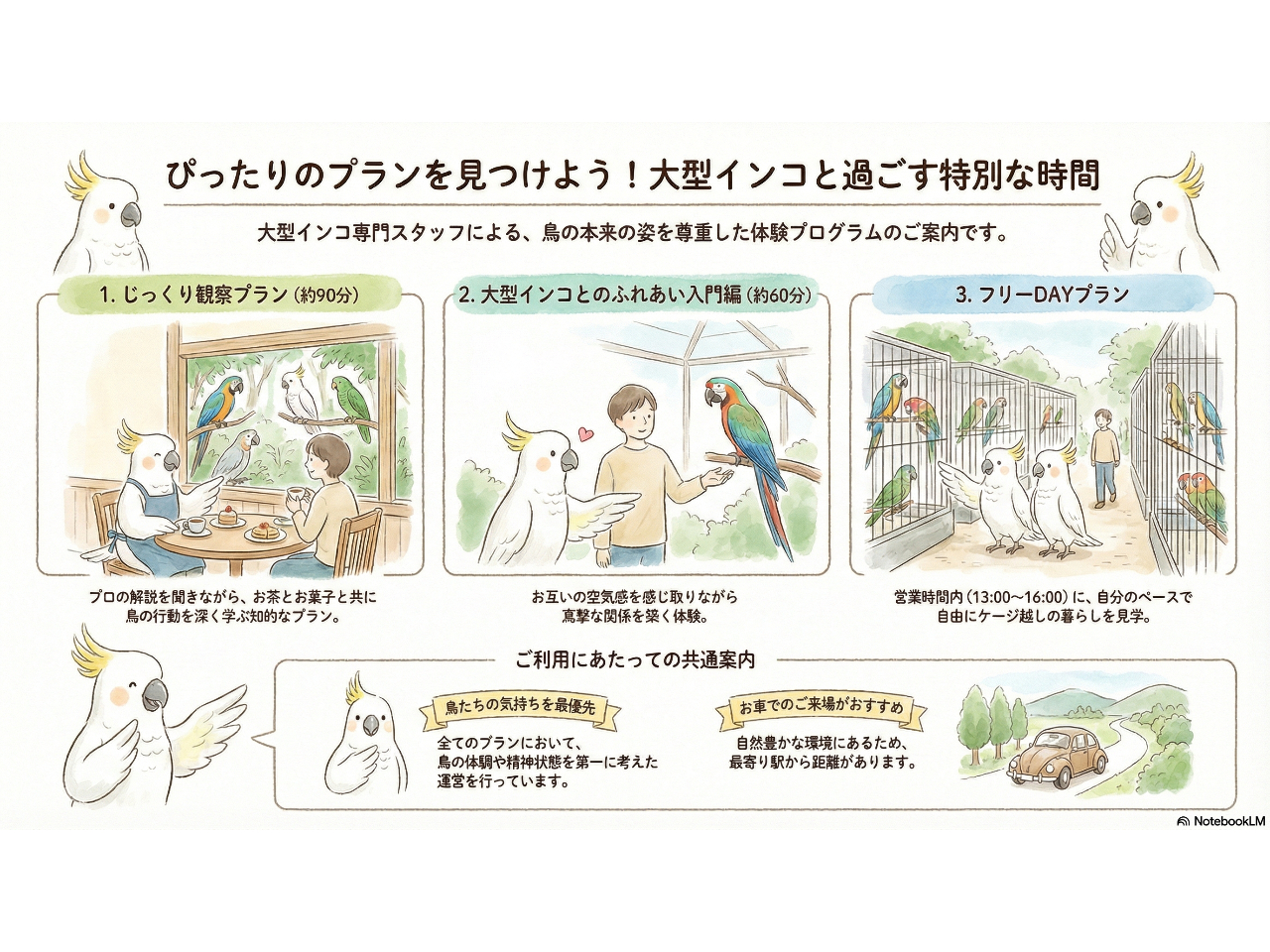 ぴったりのプランを見つけよう！大型インコと過ごす特別な時間

大型インコ専門スタッフによる、鳥の本来の姿を尊重した体験プログラムのご案内です。

1. じっくり観察プラン（約90分）

プロの解説を聞きながら、お茶とお菓子と共に鳥の行動を深く学ぶ知的なプラン。

2. 大型インコとのふれあい入門編（約60分）

お互いの空気感を感じ取りながら真摯な関係を築く体験。

3. フリーDAYプラン

営業時間内（13:00～16:00）に、自分のペースで自由にケージ越しの暮らしを見学。

ご利用にあたっての共通案内

鳥たちの気持ちを最優先

全てのプランにおいて、鳥の体調や精神状態を第一に考えた運営を行っています。

お車でのご来場がおすすめ

自然豊かな環境にあるため、最寄り駅から距離があります。

NotebookLM