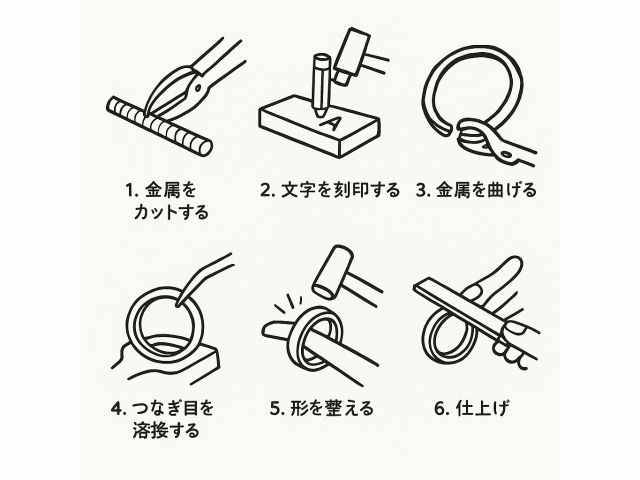 A

1. 金属をカットする

2. 文字を刻印する

3. 金属を曲げる

4. つなぎ目を溶接する

5. 形を整える

6. 仕上げ